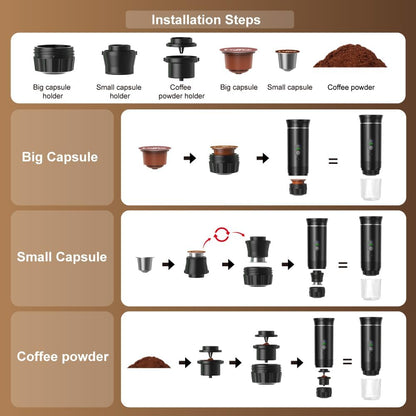 Installation Steps

Big capsule holder

Small capsule holder

Coffee powder holder

Big capsule

Small capsule

Coffee powder

Big Capsule

=

Small Capsule

=

Coffee powder

=