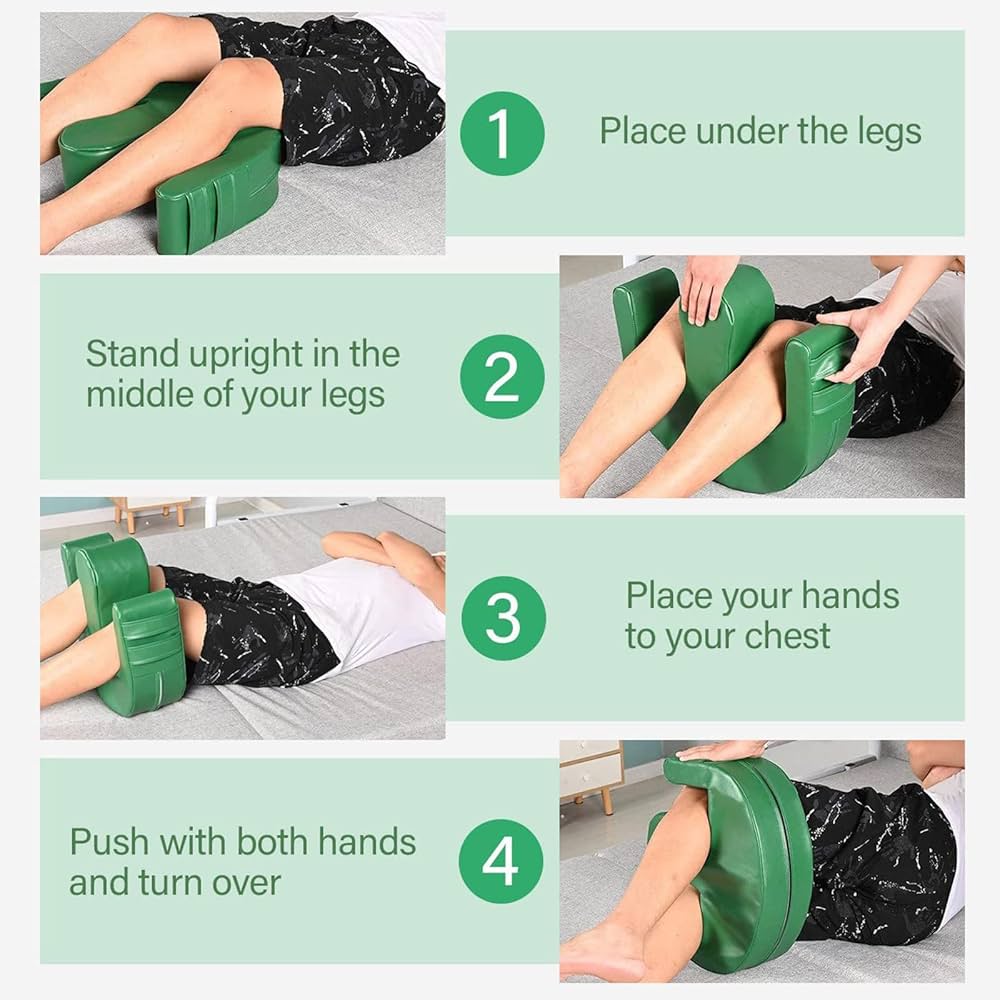 1 Place under the legs

Stand upright in the middle of your legs 2

3 Place your hands to your chest

Push with both hands and turn over 4